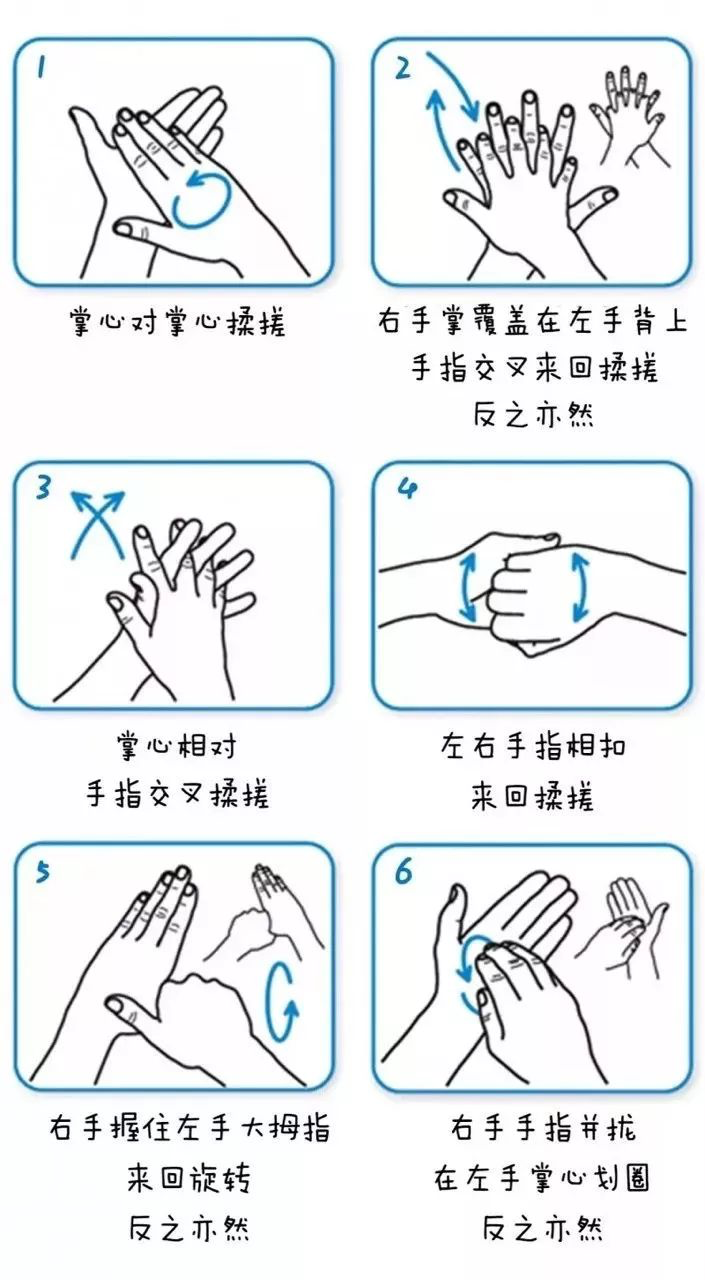 1

掌心对掌心揉搓

2

右手掌覆盖在左手背上
手指交叉来回揉搓
反之亦然

3

掌心相对
手指交叉揉搓

4

左右手指相扣
来回揉搓

5

右手握住左手大拇指
来回旋转
反之亦然

6

右手手指并拢
在左手掌心划圈
反之亦然